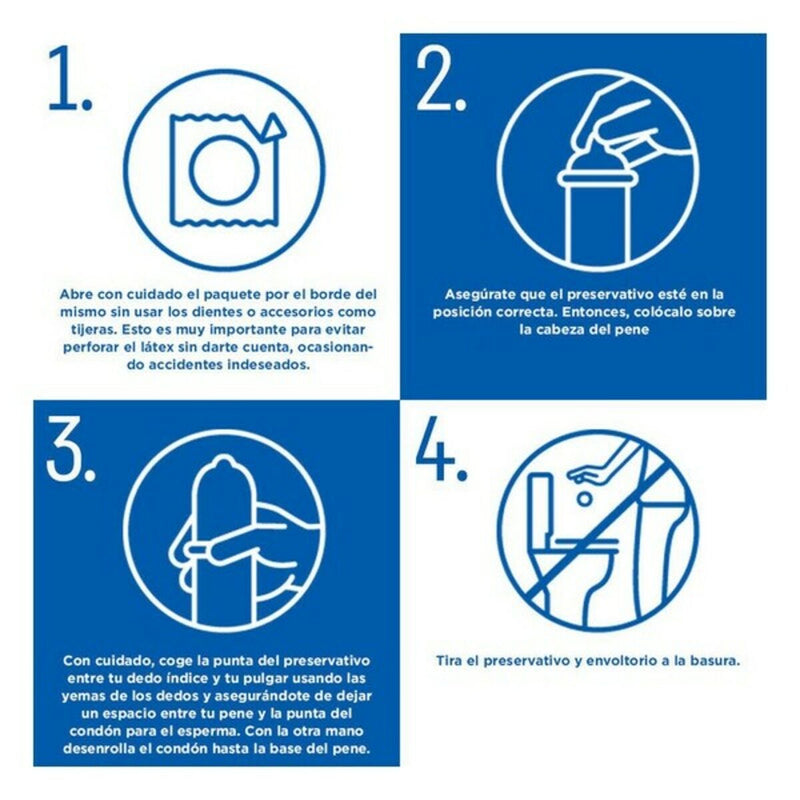 1.

Abre con cuidado el paquete por el borde del mismo sin usar los dientes o accesorios como tijeras. Esto es muy importante para evitar perforar el látex sin darte cuenta, ocasionando accidentes indeseados.

2.

Asegúrate que el preservativo esté en la posición correcta. Entonces, colócalo sobre la cabeza del pene

3.

Con cuidado, coge la punta del preservativo entre tu dedo índice y tu pulgar usando las yemas de los dedos y asegurándote de dejar un espacio entre tu pene y la punta del condón para el esperma. Con la otra mano desenrolla el condón hasta la base del pene.

4.

Tira el preservativo y envoltorio a la basura.